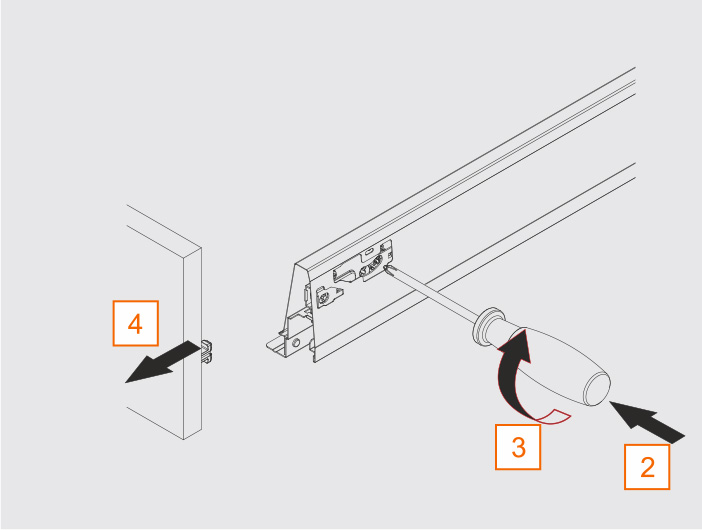 4

3

2